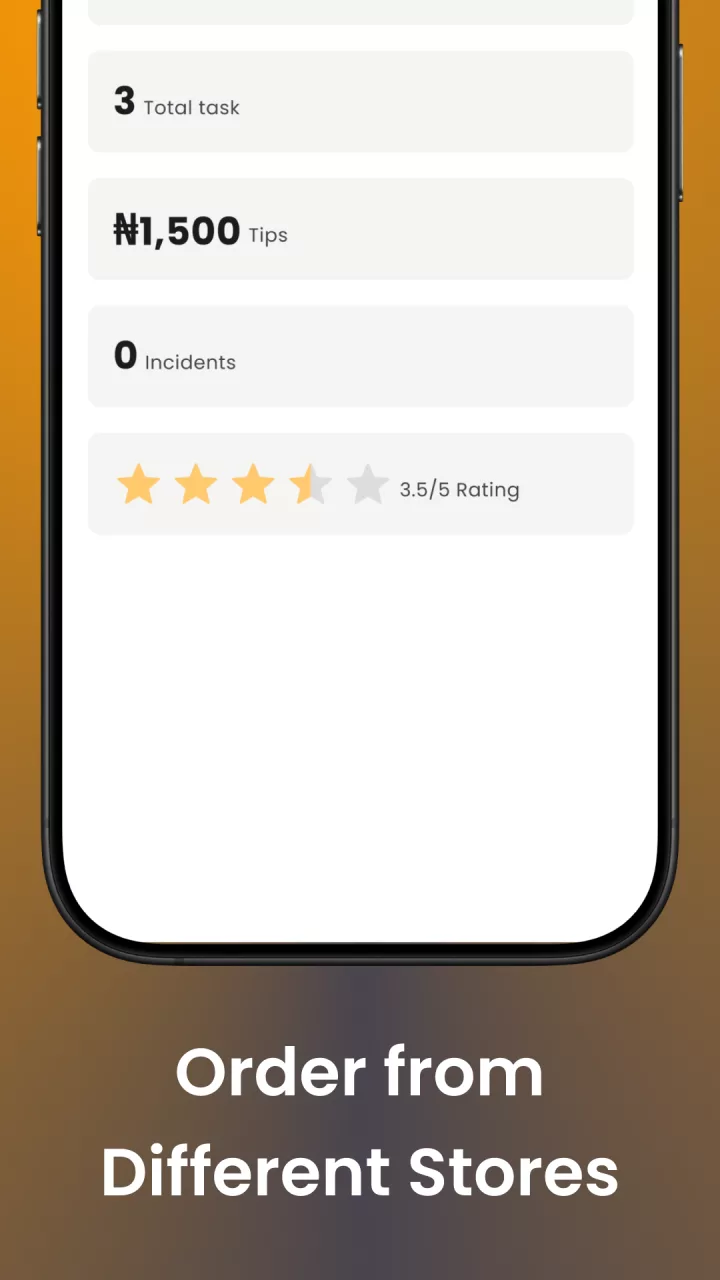 3 Total task

₦1,500 Tips

0 Incidents

3.5/5 Rating

Order from Different Stores